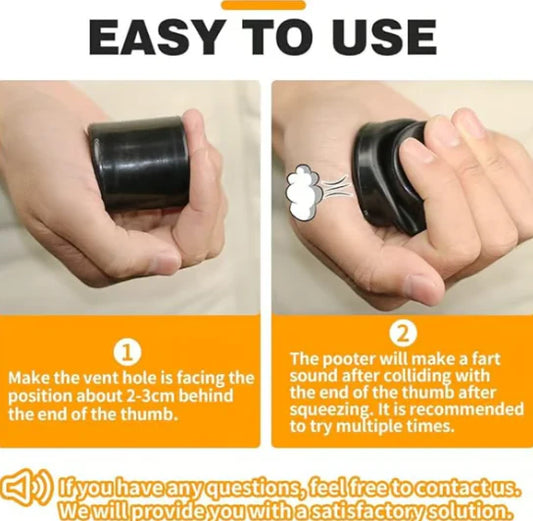 EASY TO USE

1
Make the vent hole is facing the position about 2-3cm behind the end of the thumb.

2
The pooter will make a fart sound after colliding with the end of the thumb after squeezing. It is recommended to try multiple times.

If you have any questions, feel free to contact us. We will provide you with a satisfactory solution.