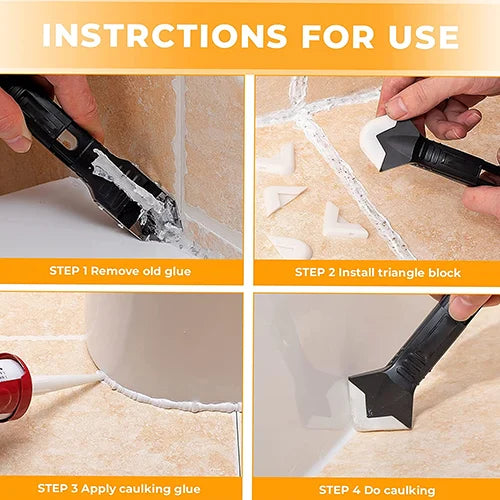 INSTRCTIONS FOR USE

STEP 1 Remove old glue

STEP 2 Install triangle block

STEP 3 Apply caulking glue

STEP 4 Do caulking