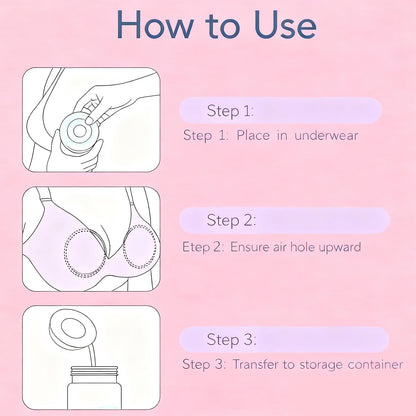 How to Use

Step 1:

Step 1: Place in underwear

Step 2:

Etep 2: Ensure air hole upward

Step 3:

Step 3: Transfer to storage container